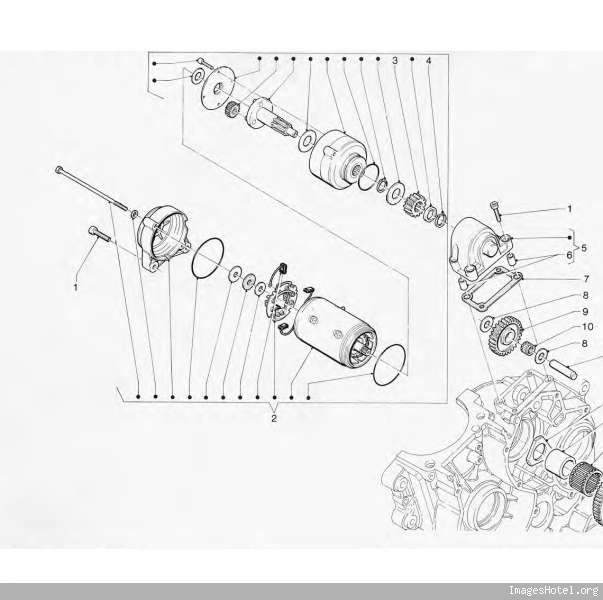 3
4
1
5
6
7
8
9
10
8
1
2
ImagesHotel.org